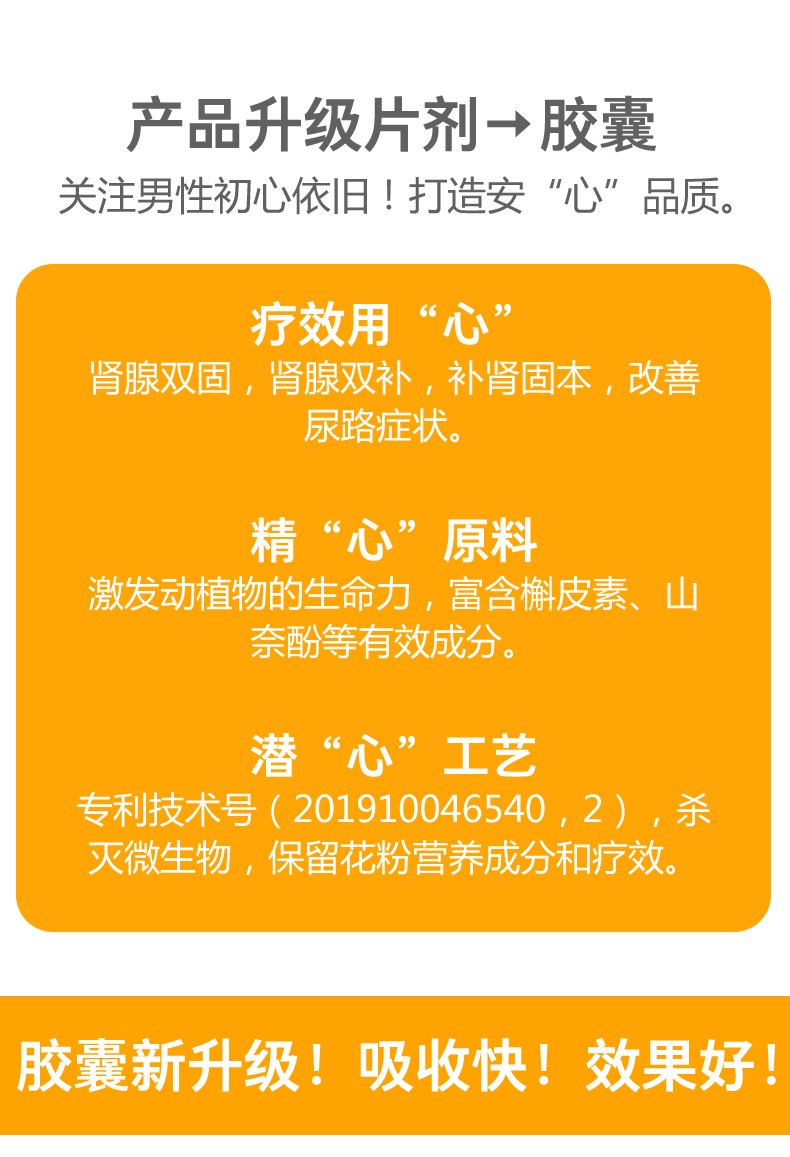 产品升级片剂→胶囊

关注男性初心依旧！打造安“心”品质。

疗效用“心”

肾腺双固，肾腺双补，补肾固本，改善尿路症状。

精“心”原料

激发动植物的生命力，富含槲皮素、山奈酚等有效成分。

潜“心”工艺

专利技术号（201910046540，2），杀灭微生物，保留花粉营养成分和疗效。

胶囊新升级！吸收快！效果好！