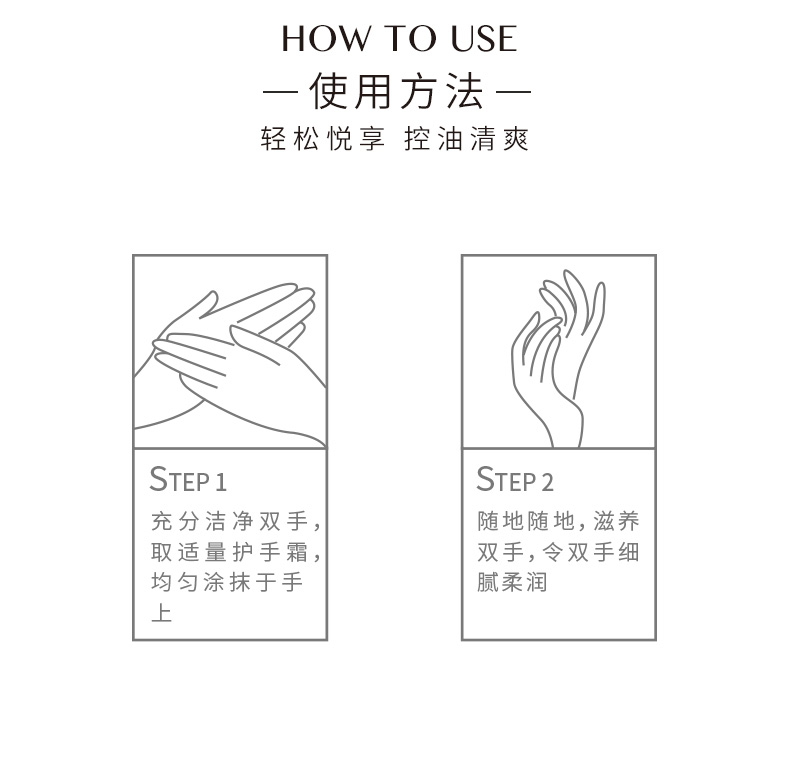 HOW TO USE

— 使用方法 —

轻松悦享 控油清爽

STEP 1

充分洁净双手，取适量护手霜，均匀涂抹于手上

STEP 2

随地随地，滋养双手，令双手细腻柔润